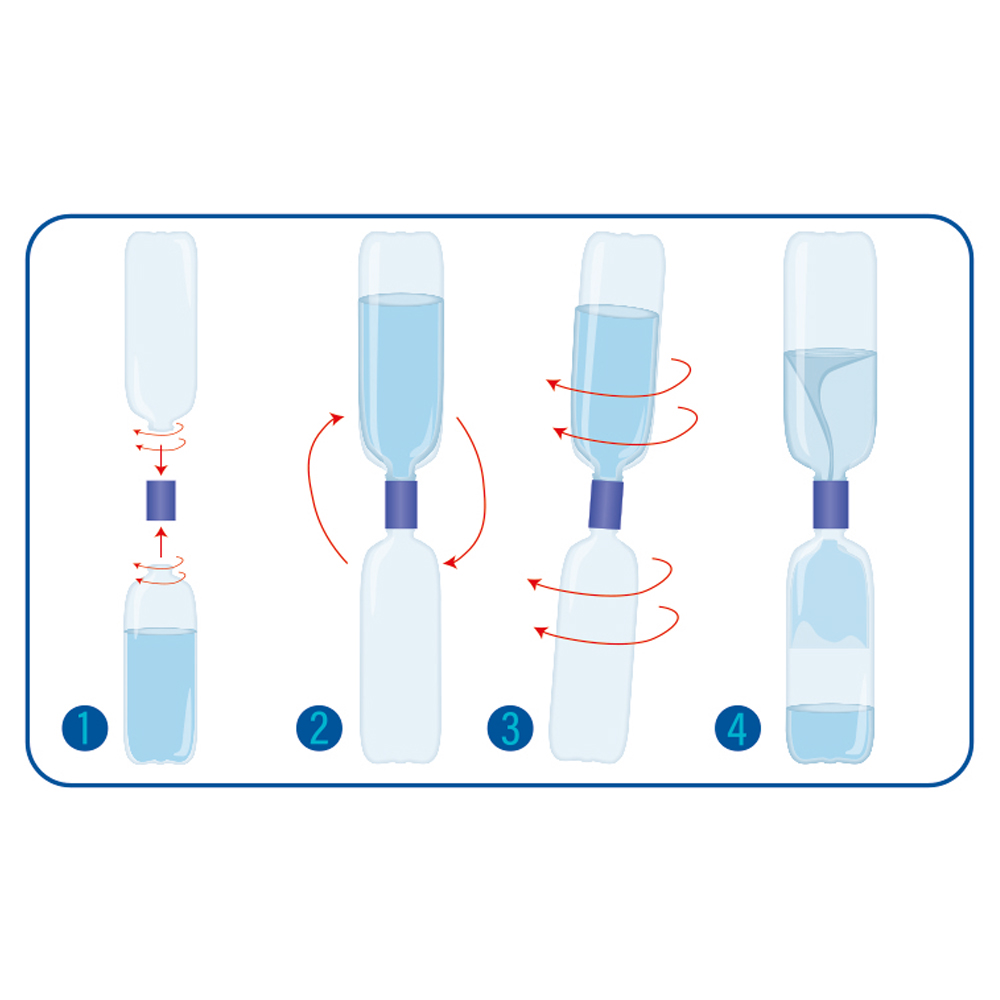 1

2

3

4